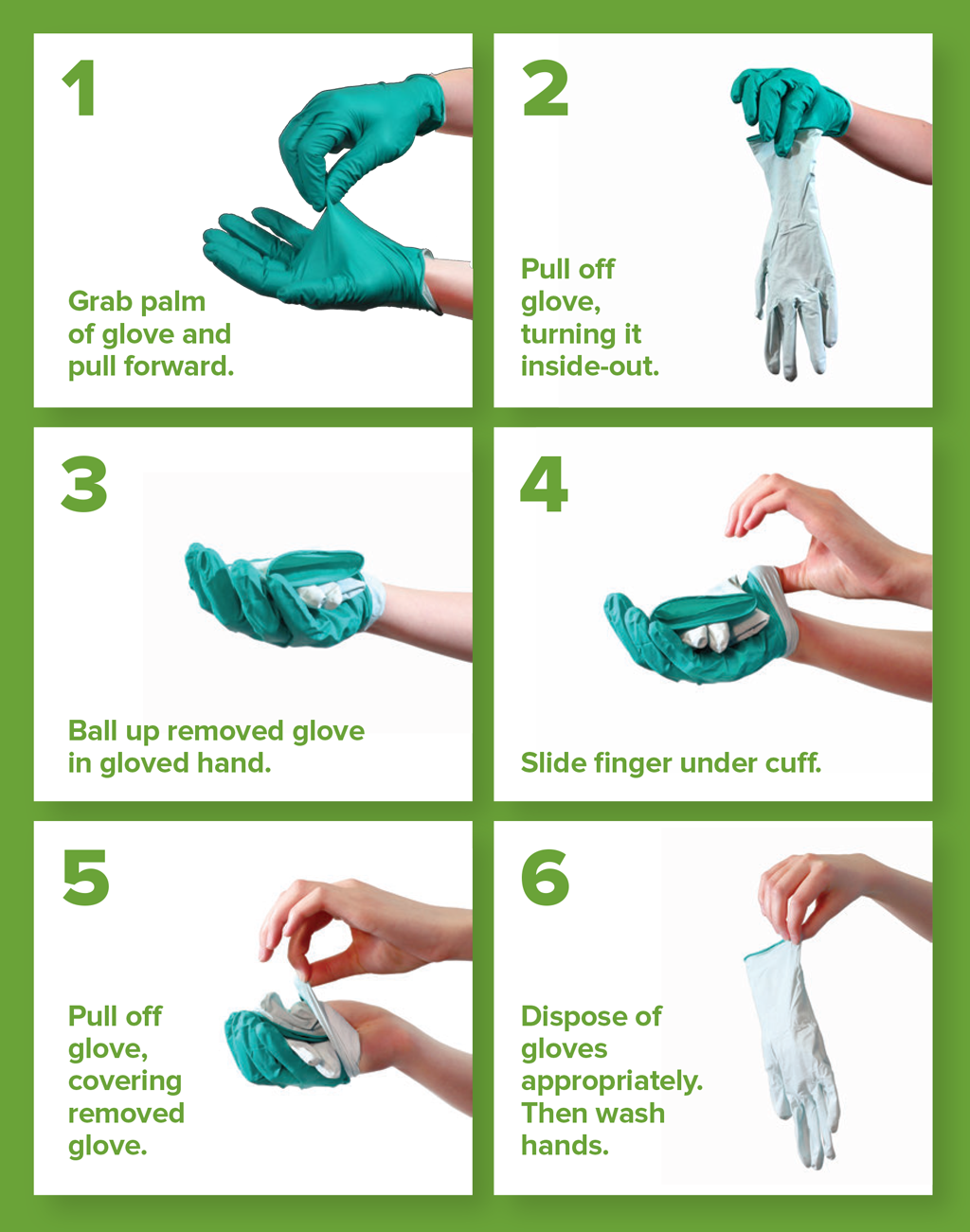 1

Grab palm of glove and pull forward.

2

Pull off glove, turning it inside-out.

3

Ball up removed glove in gloved hand.

4

Slide finger under cuff.

5

Pull off glove, covering removed glove.

6

Dispose of gloves appropriately. Then wash hands.